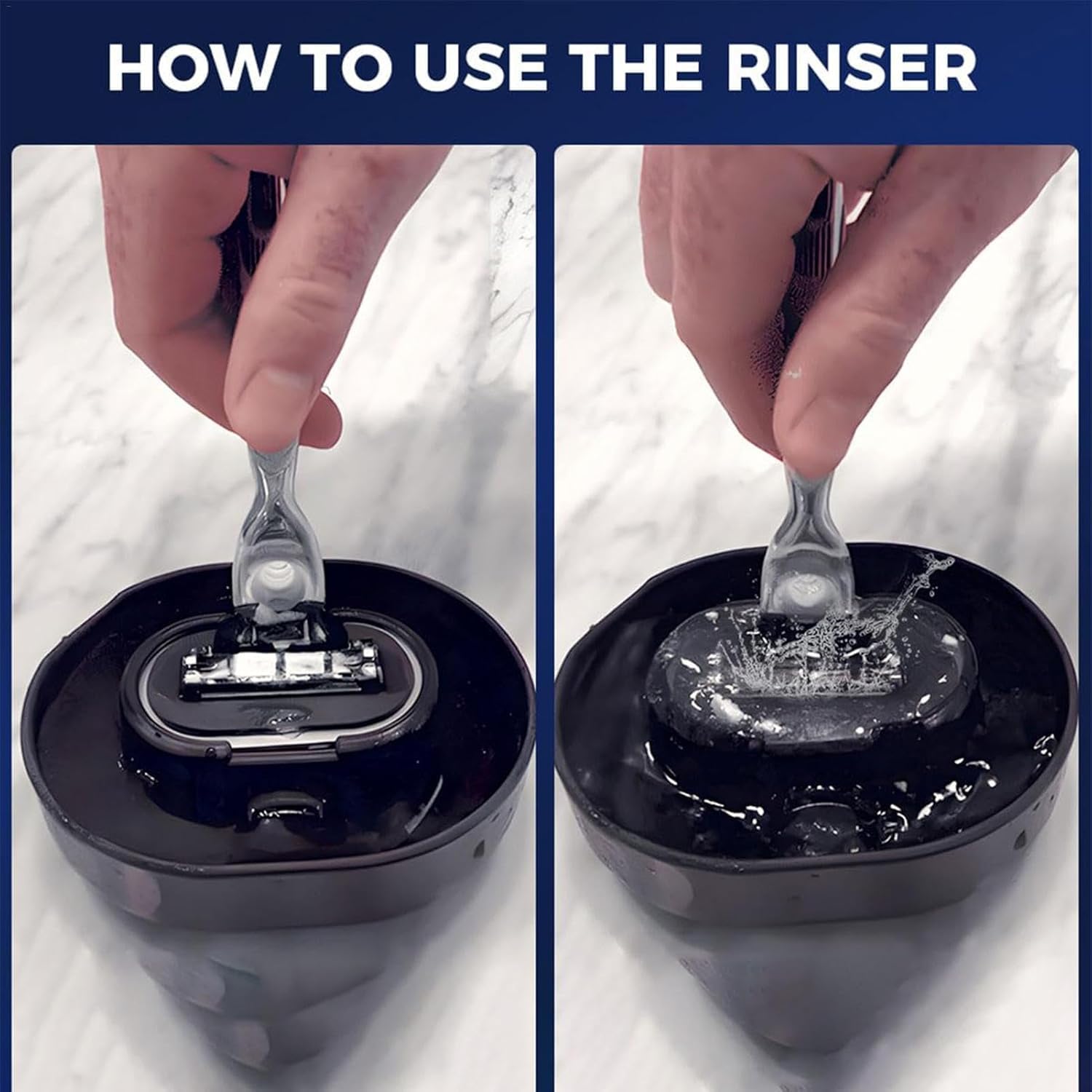 HOW TO USE THE RINSER